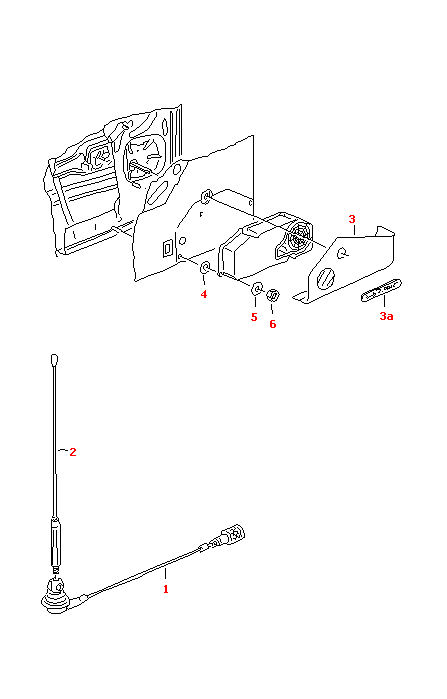 3
4
5
6
3a
2
1