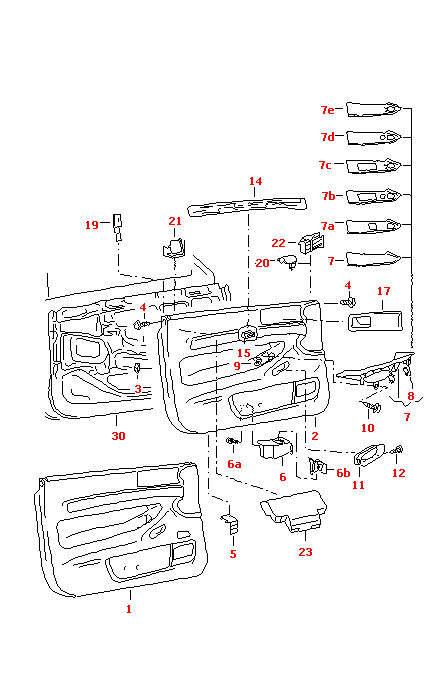 7e
7d
7c
7b
7a
7
14
19
21
22
20
4
17
4
15
9
3
8
7
10
30
2
6a
6
6b
11
12
5
23
1