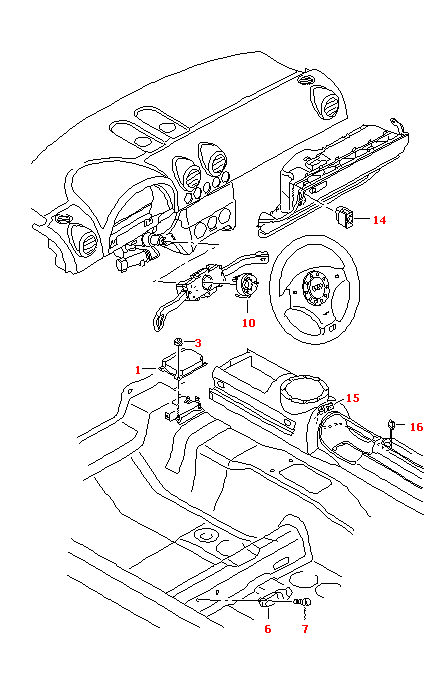 14
10
3
1
15
16
6
7