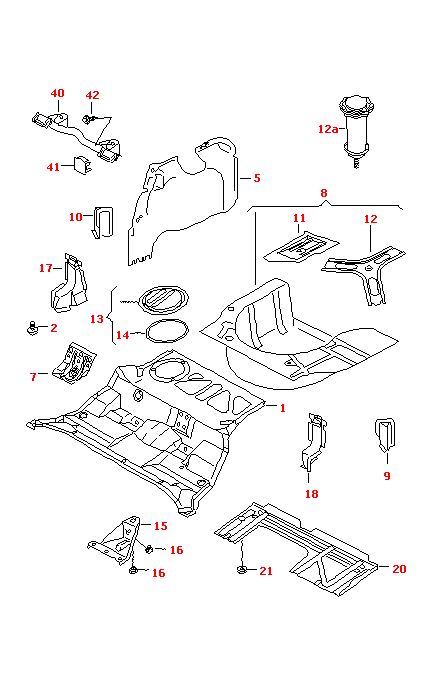 40
42
12a
41
5
8
10
11
12
17
13
2
14
7
1
18
9
15
16
16
21
20