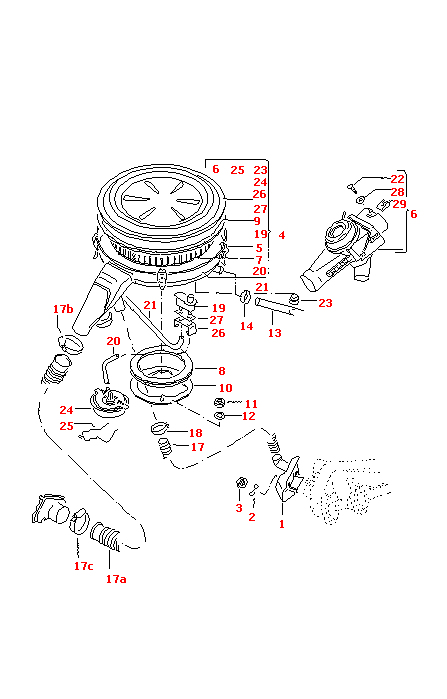 6 25 23
24
26
27
9
19 4
5
7
20
22
28
29 6
21 23
14 13
17b
21
19
27
26
20
8
10
11
12
24
25
18
17
3
2
1
17c
17a