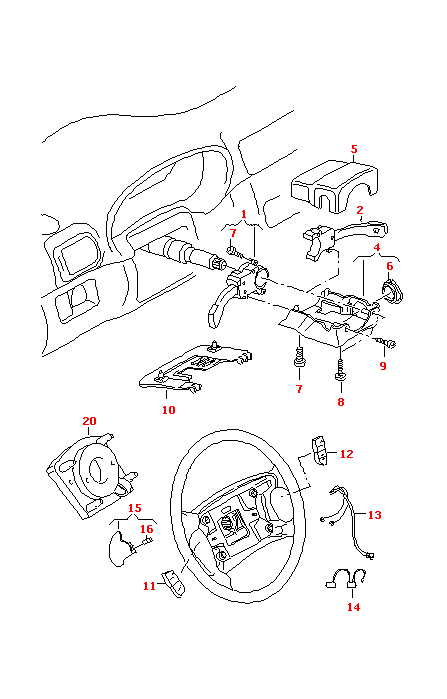 5
1
2
7
4
6
9
7
8
10
20
12
15
16
13
11
14