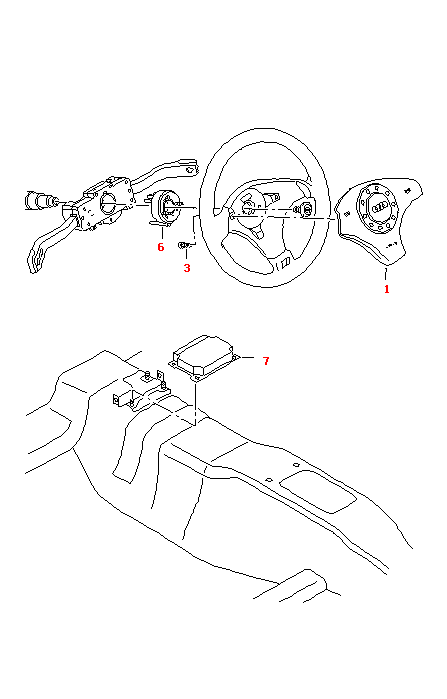 6
3
1
7