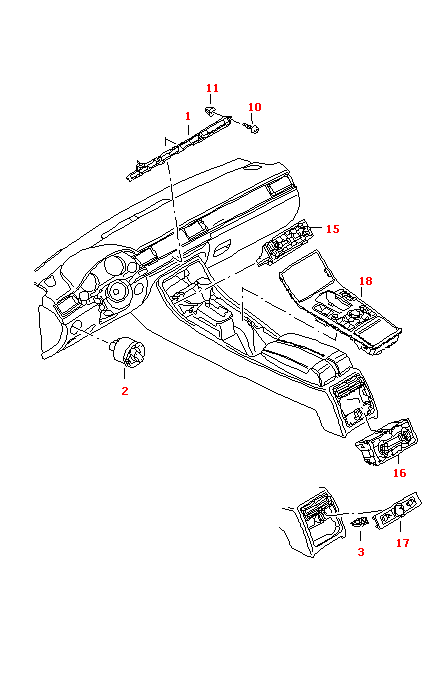 11
10
1
15
18
2
16
3
17