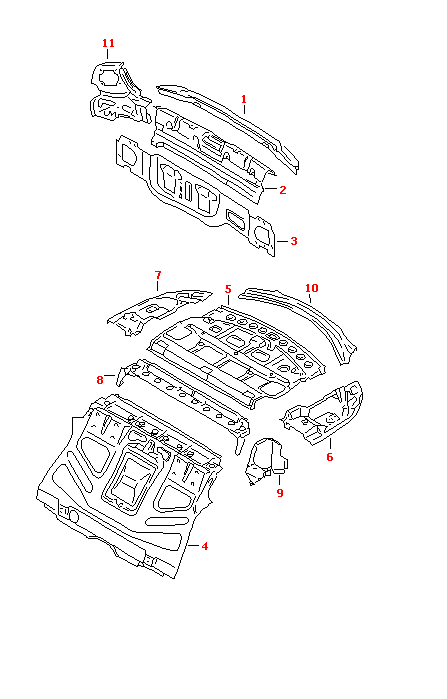 11
1
2
3
7
5
10
8
6
9
4