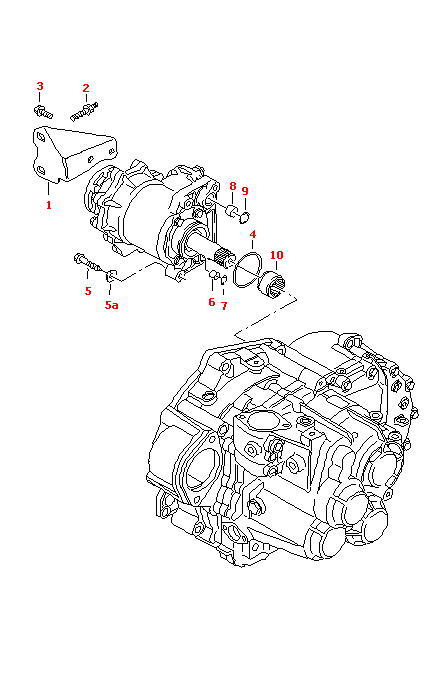 3
2
1
8
9
4
10
5
5a
6
7