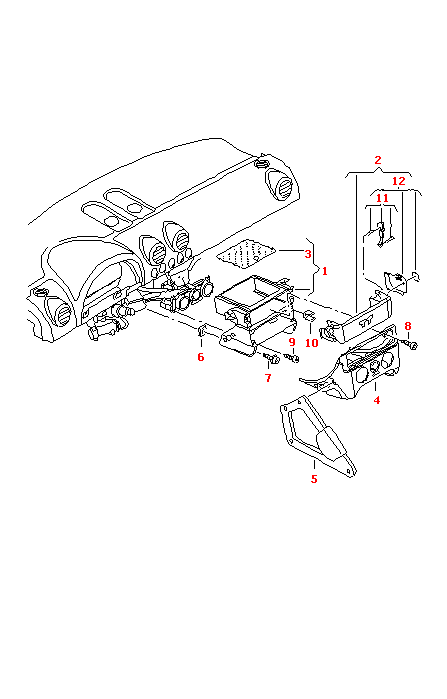 2
12
11
3
1
8
10
9
6
7
4
5