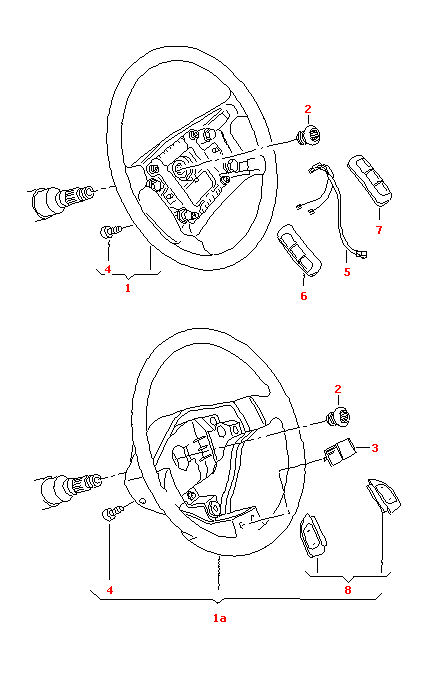 2
7
4
5
1
6
2
3
4
8
1a