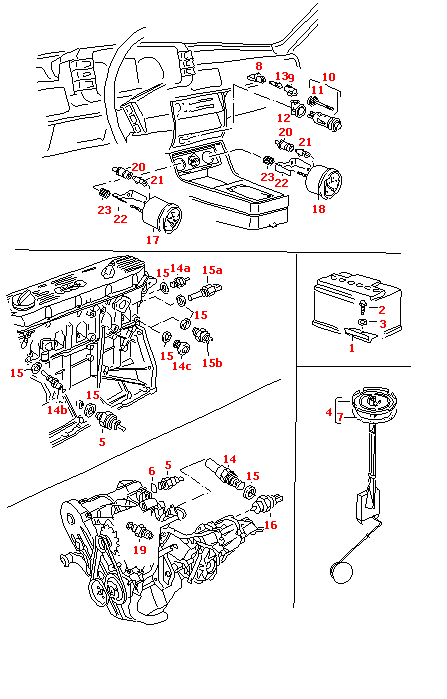 8
13
9
10
11
12
20
21
23
22
18
20
21
23
22
17

15
14a
15a
15
15
14c
15b
15
14b
15
5

2
3
1

4
7

6
5
14
15
16
19