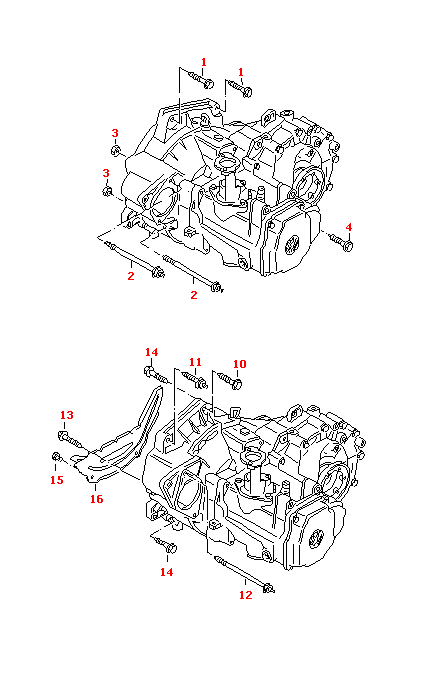 1
1
3
3
4
2
2

14
11
10
13
15
16
14
12