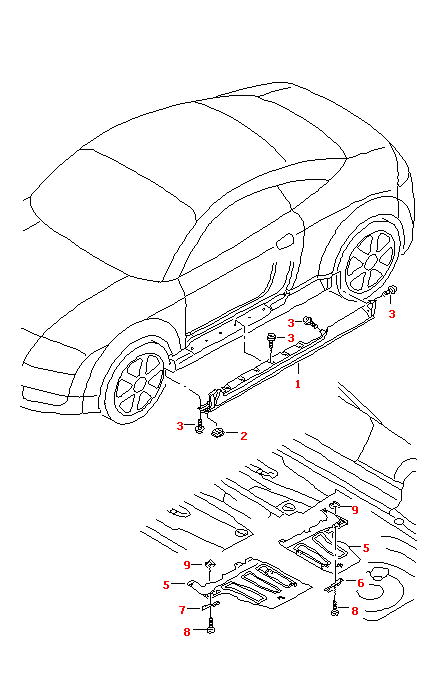 3
3
3
1
3
2
9
5
9
5
6
7
8
8