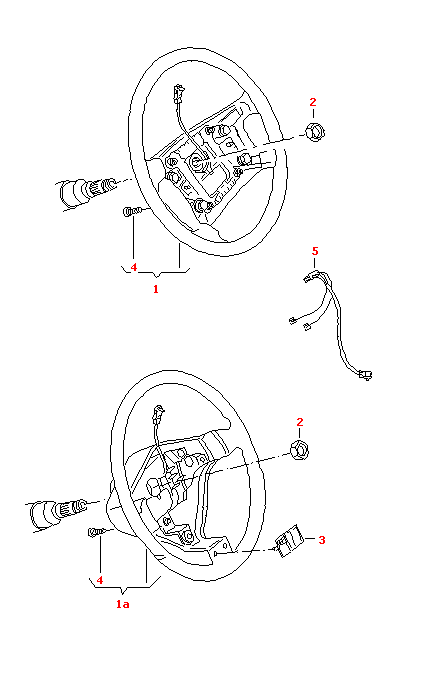 2
4
1
5
2
3
4
1a