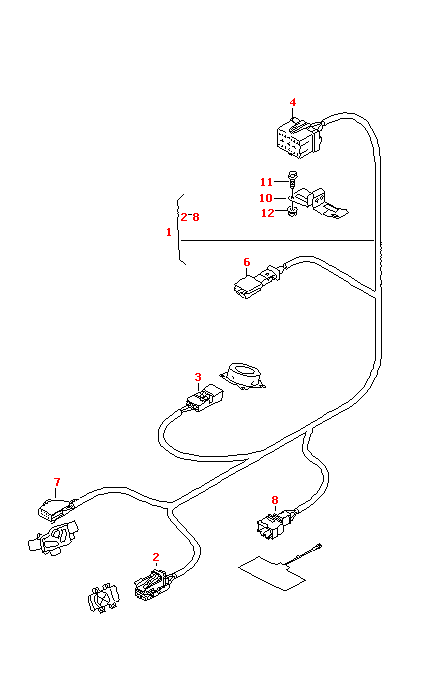 4
11
10
12
2-8
1
6
3
7
8
2