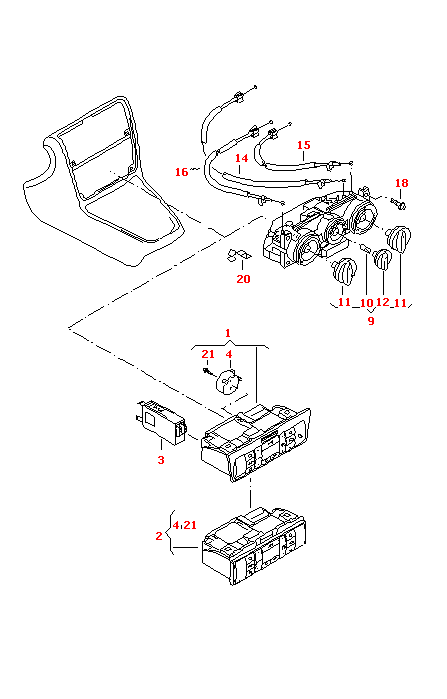 15
16
14
18
20
11
10
12
11
9
1
21
4
3
2
4;21