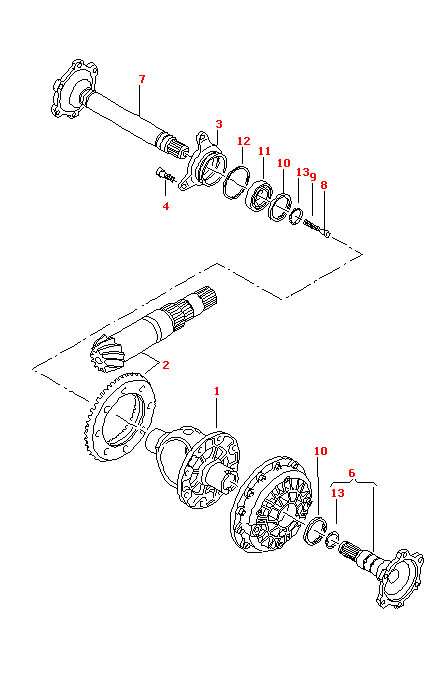 7
3
12
11
10
13
9
8
4
2
1
10
6
13