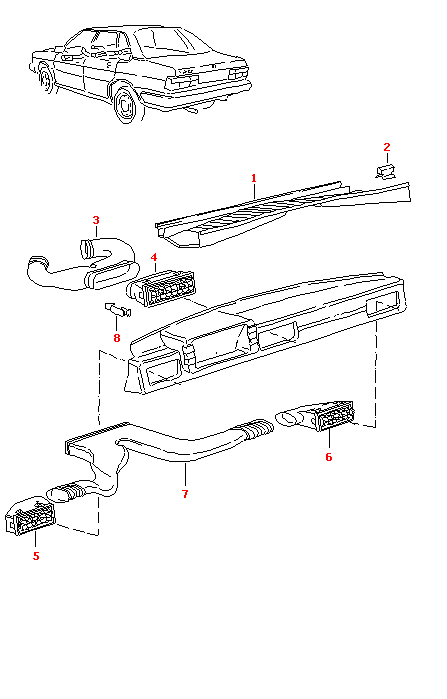 2
1
3
4
8
6
7
5