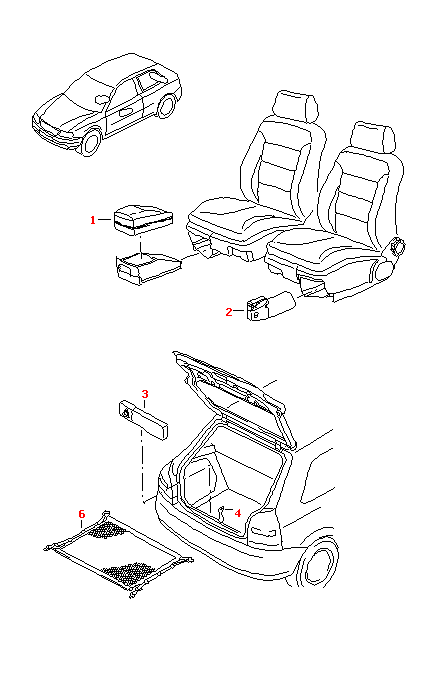 1
2
3
4
6