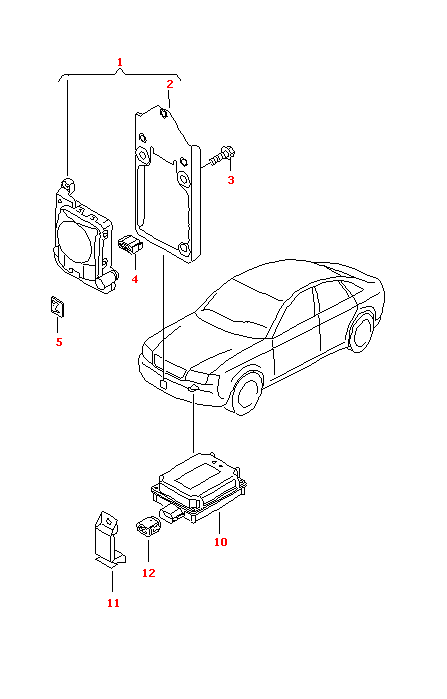 1
2
3
4
5
10
12
11