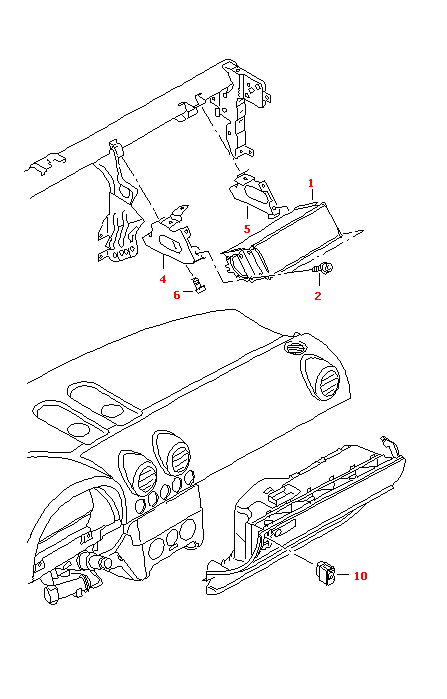 1
5
4
6
2
10