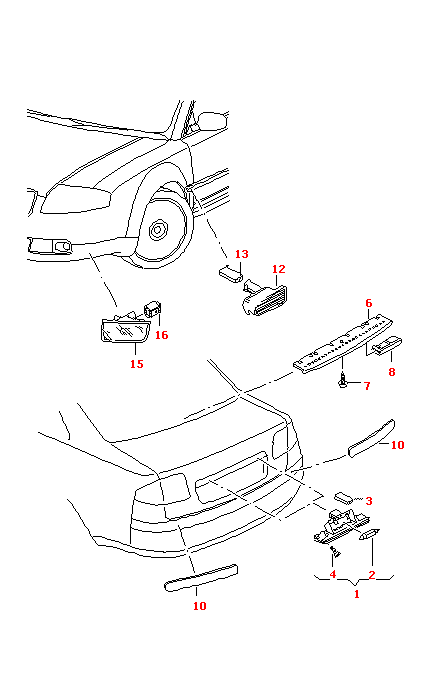 13
12
6
16
15
8
7
10
3
4
2
1
10