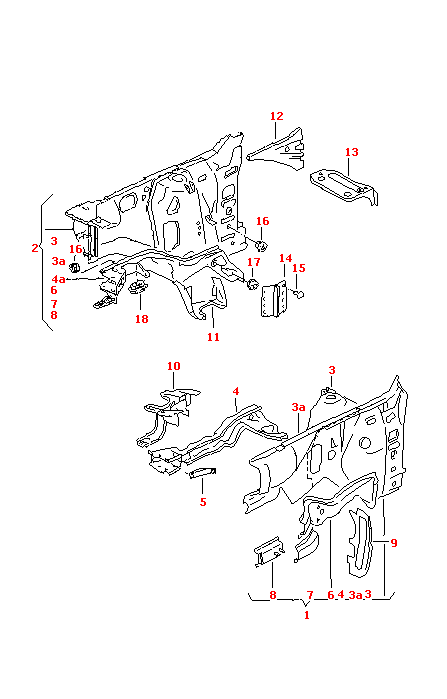 12
13
2
3
16
3a
4a
6
7
8
16
17
14
15
18
11
10
4
3
3a
5
9
8
7
6
4
3a
3
1