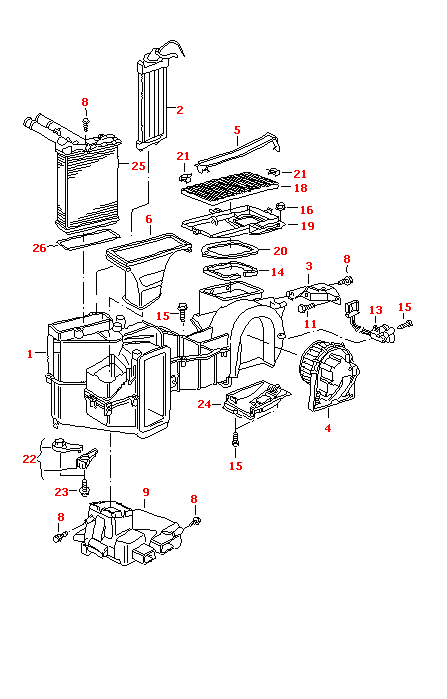 8
2
5
25
21
21
18
16
19
6
26
20
14
3
8
15
11
13
15
1
24
4
15
22
23
9
8
8