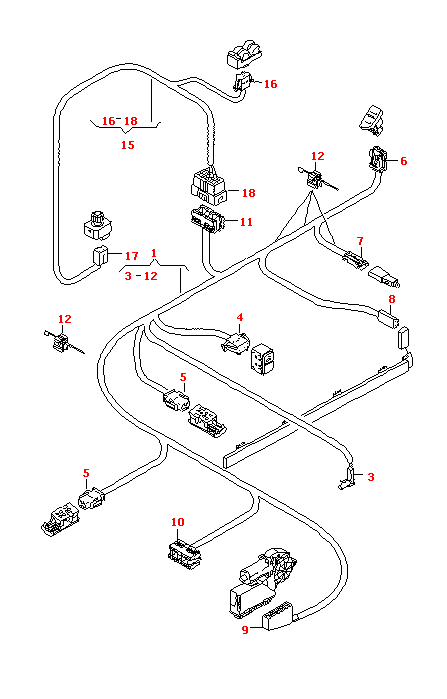 16
16 - 18
15
12
6
18
11
7
17
1
3 - 12
8
12
4
5
3
5
10
9