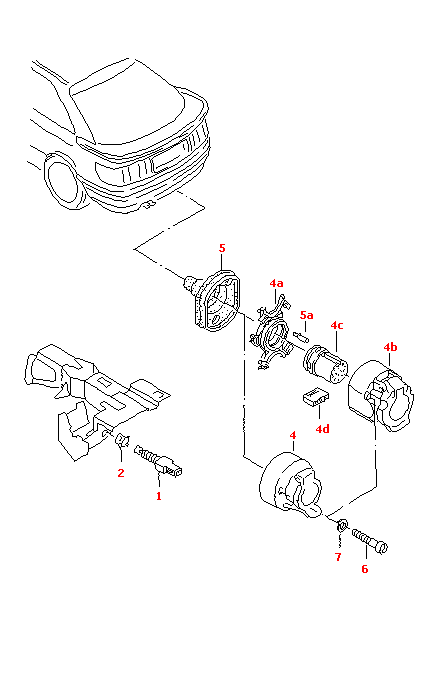 5

4a

5a

4c

4b

4d

4

2

1

7

6